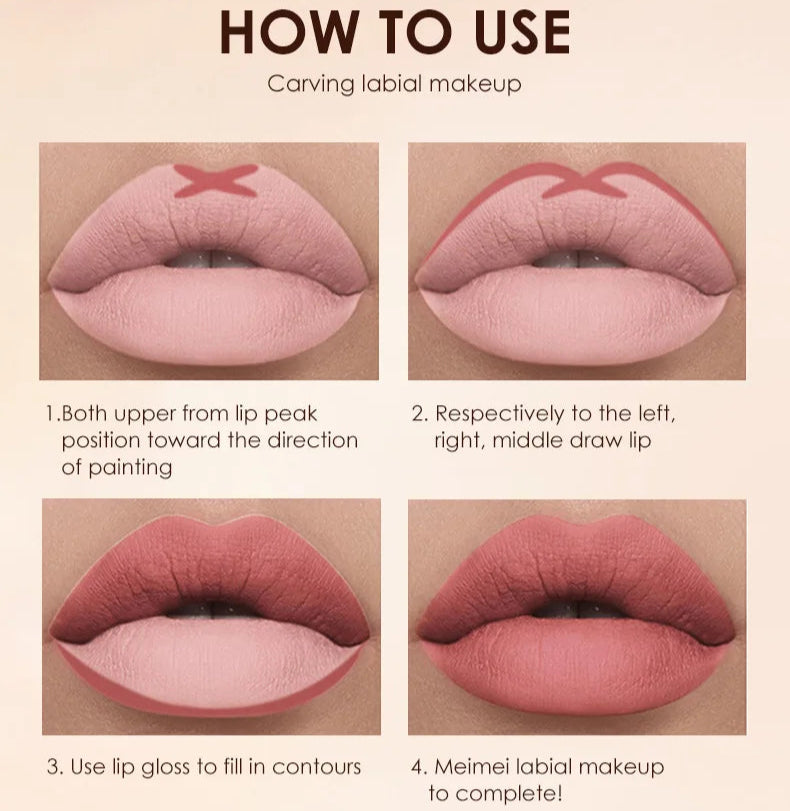 HOW TO USE

Carving labial makeup

1.Both upper from lip peak position toward the direction of painting

2. Respectively to the left, right, middle draw lip

3. Use lip gloss to fill in contours

4. Meimei labial makeup to complete!