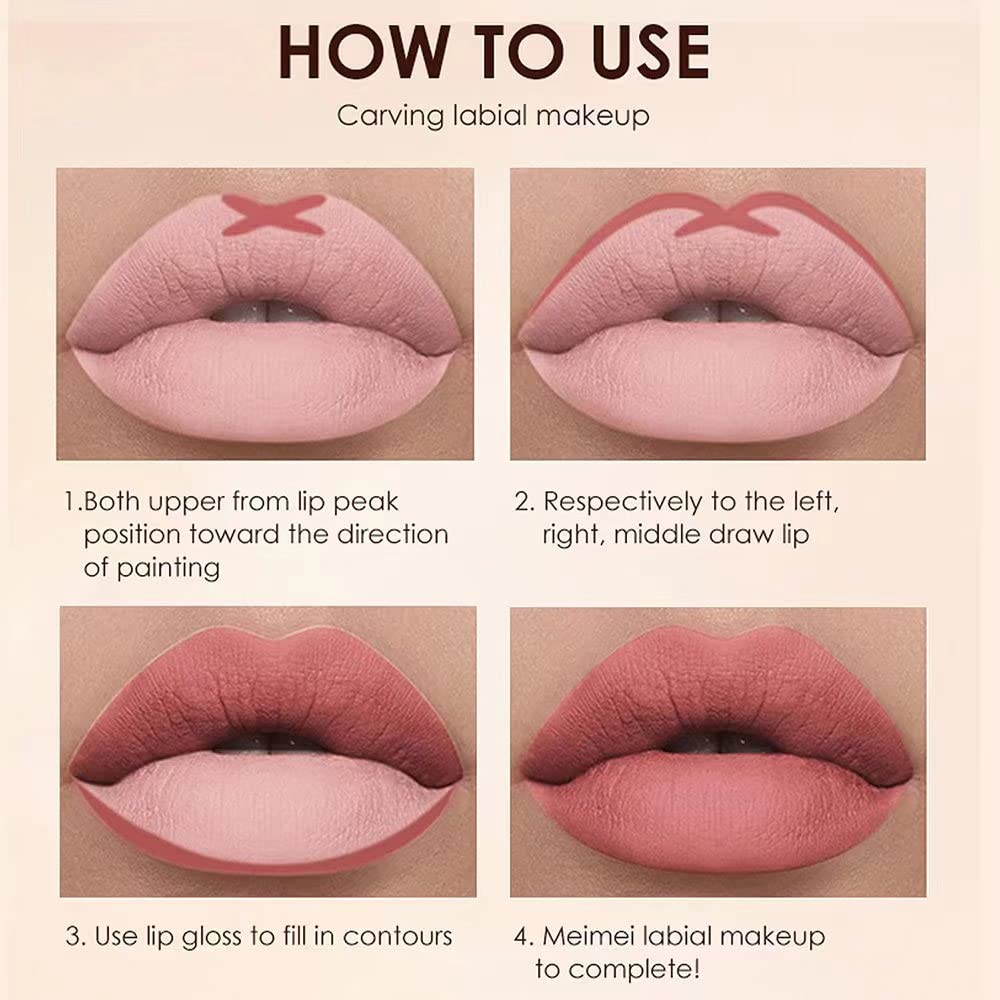 HOW TO USE

Carving labial makeup

1.Both upper from lip peak position toward the direction of painting

2. Respectively to the left, right, middle draw lip

3. Use lip gloss to fill in contours

4. Meimei labial makeup to complete!